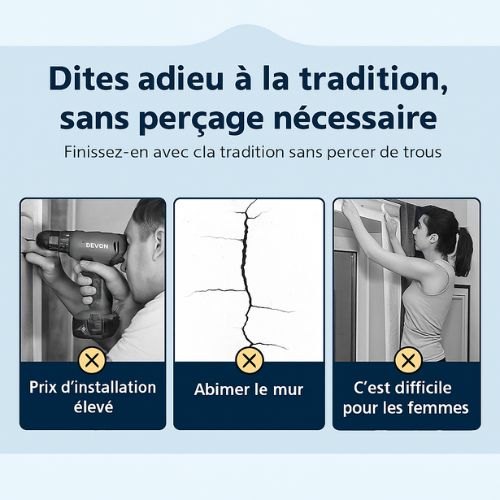 Dites adieu à la tradition, sans perçage nécessaire

Finissez-en avec cla tradition sans percer de trous

DEVON

Prix d'installation élevé

Abimer le mur

C'est difficile pour les femmes